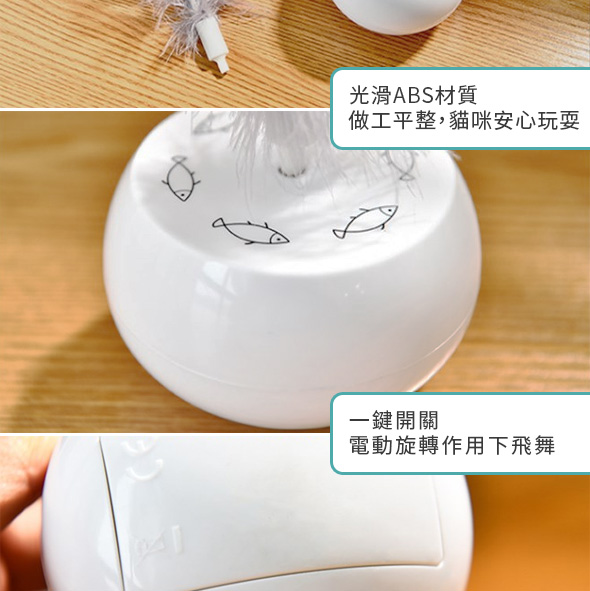 光滑ABS材質
做工平整，貓咪安心玩耍

一鍵開關
電動旋轉作用下飛舞